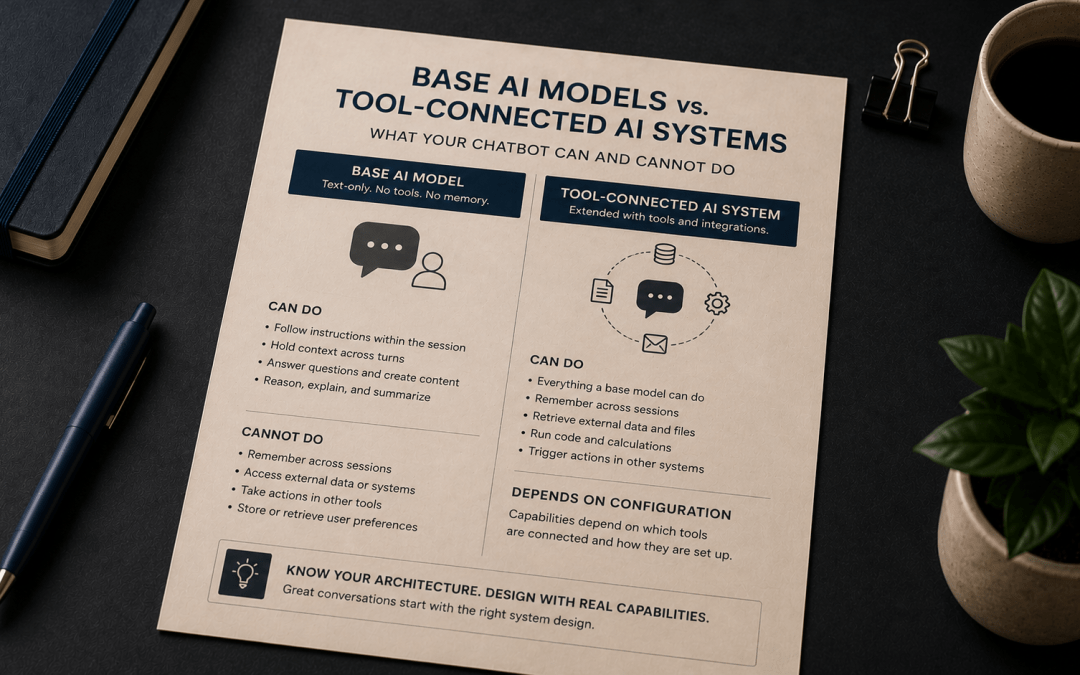 BASE AI MODELS vs. TOOL-CONNECTED AI SYSTEMS

WHAT YOUR CHATBOT CAN AND CANNOT DO

BASE AI MODEL
Text-only. No tools. No memory.

CAN DO
• Follow instructions within the session
• Hold context across turns
• Answer questions and create content
• Reason, explain, and summarize

CANNOT DO
• Remember across sessions
• Access external data or systems
• Take actions in other tools
• Store or retrieve user preferences

TOOL-CONNECTED AI SYSTEM
Extended with tools and integrations.

CAN DO
• Everything a base model can do
• Remember across sessions
• Retrieve external data and files
• Run code and calculations
• Trigger actions in other systems

DEPENDS ON CONFIGURATION
Capabilities depend on which tools are connected and how they are set up.

KNOW YOUR ARCHITECTURE. DESIGN WITH REAL CAPABILITIES.
Great conversations start with the right system design.